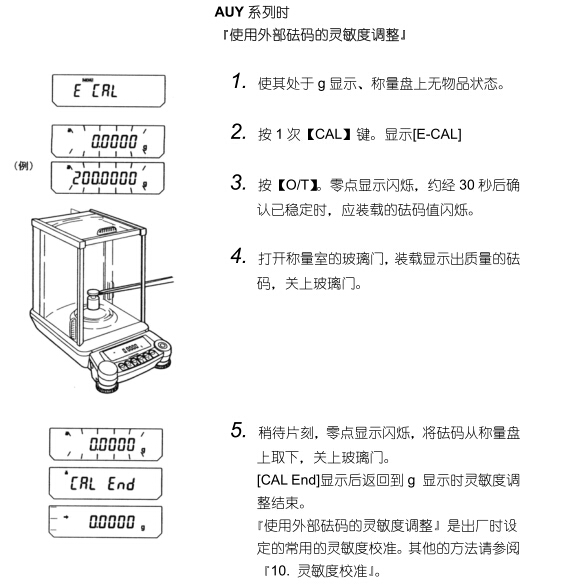 AUY 系列时
『使用外部砝码的灵敏度调整』

E CAL

0.0000 g

（例）

200.0000 g

1. 使其处于 g 显示、称量盘上无物品状态。

2. 按 1 次【CAL】键。显示[E-CAL]

3. 按【O/T】。零点显示闪烁，约经 30 秒后确认已稳定时，应装载的砝码值闪烁。

4. 打开称量室的玻璃门，装载显示出质量的砝码，关上玻璃门。

0.0000 g

CAL End

0.0000 g

5. 稍待片刻，零点显示闪烁，将砝码从称量盘上取下，关上玻璃门。
[CAL End]显示后返回到 g 显示时灵敏度调整结束。
『使用外部砝码的灵敏度调整』是出厂时设定的常用的灵敏度校准。其他的方法请参阅『10. 灵敏度校准』。